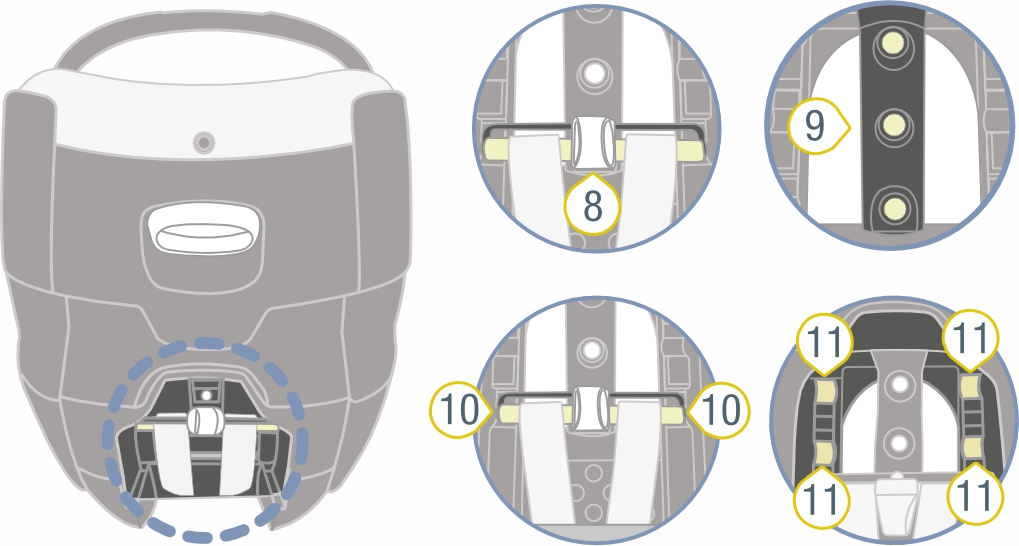 8

9

10

10

11

11

11

11