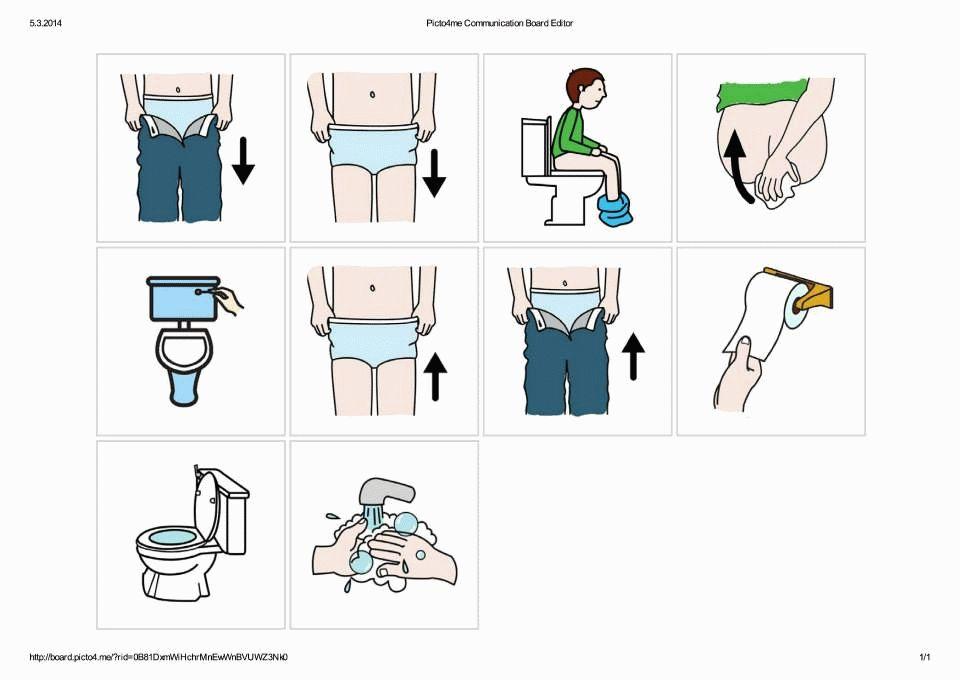 5.3.2014

Picto4me Communication Board Editor

http://board.picto4.me/?rid=0B81DxmWiHchrMnEwWnBVUWZ3Nk0

1/1