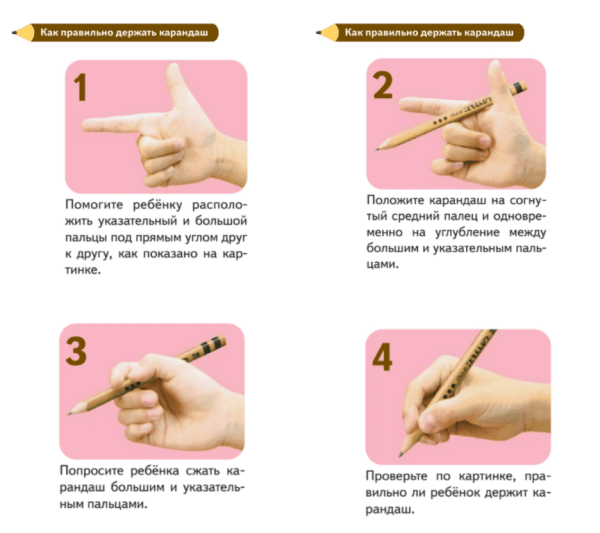 Как правильно держать карандаш

1

Помогите ребёнку расположить указательный и большой пальцы под прямым углом друг к другу, как показано на картинке.

3

Попросите ребёнка сжать карандаш большим и указательным пальцами.

Как правильно держать карандаш

2

Положите карандаш на согнутый средний палец и одновременно на углубление между большим и указательным пальцами.

4

Проверьте по картинке, правильно ли ребёнок держит карандаш.