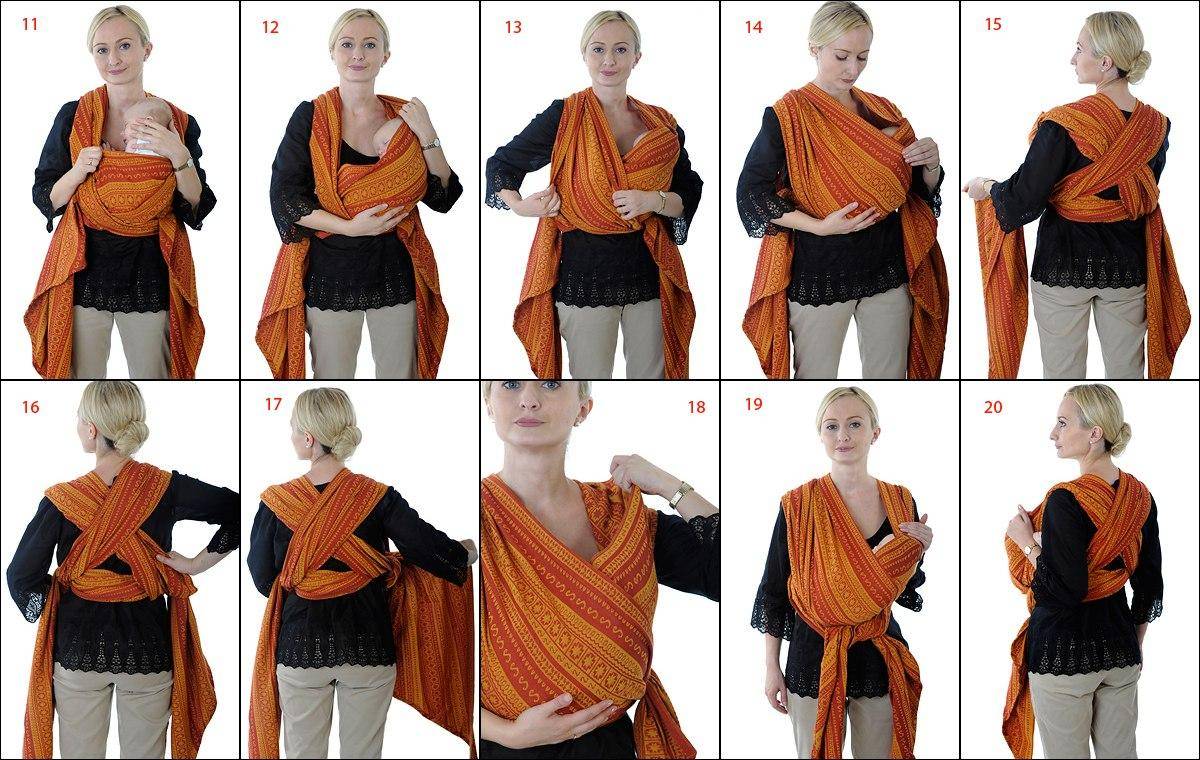 11

12

13

14

15

16

17

18

19

20