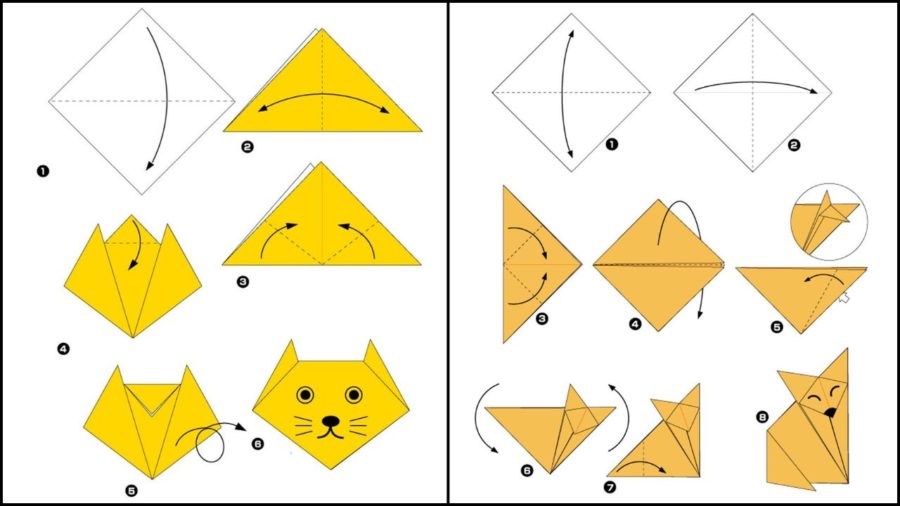 1
2
3
4
5
6

1
2
3
4
5
6
7
8