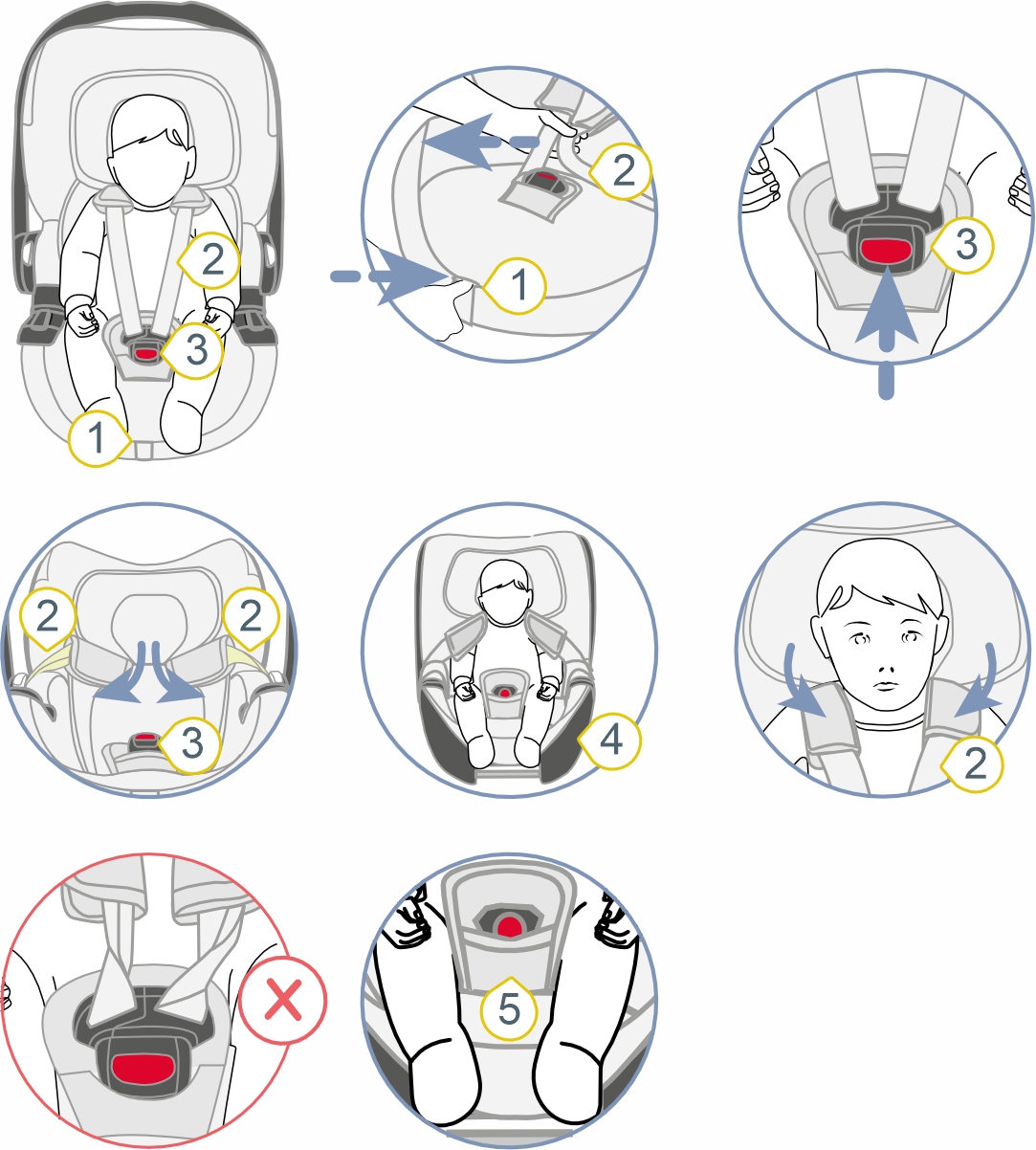 2
3
1
2
1
3
2
2
3
4
2
5