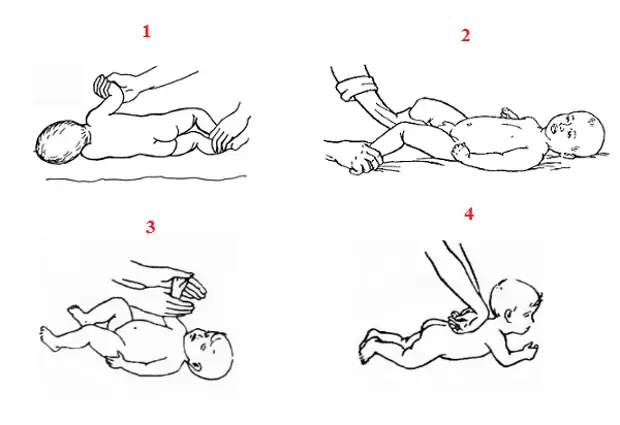 1

2

3

4