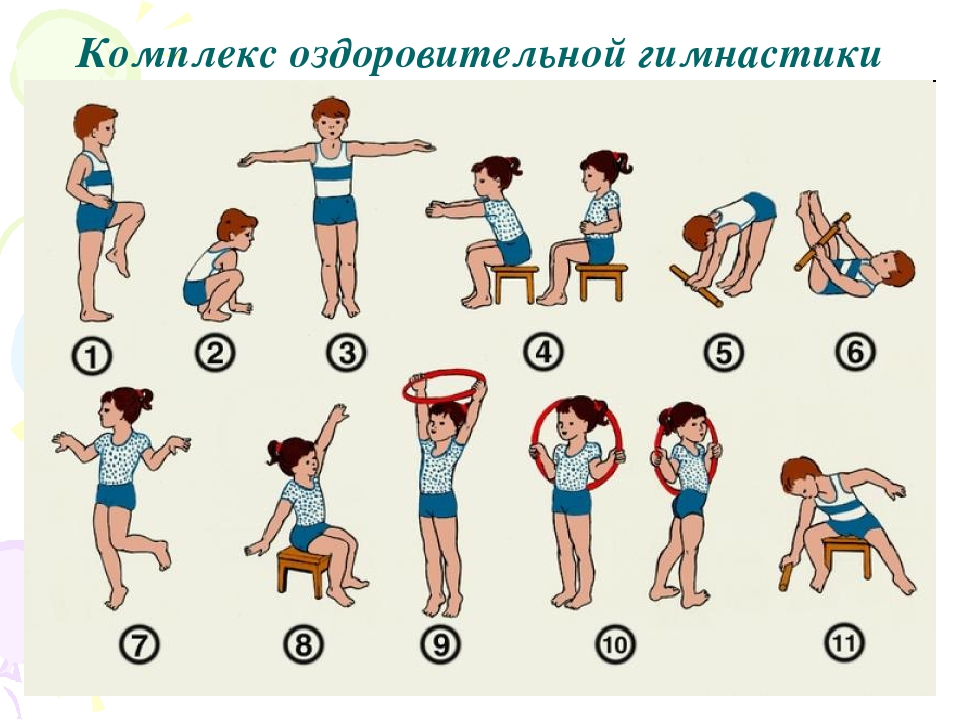 Комплекс оздоровительной гимнастики

①
②
③
④
⑤
⑥
⑦
⑧
⑨
⑩
⑪