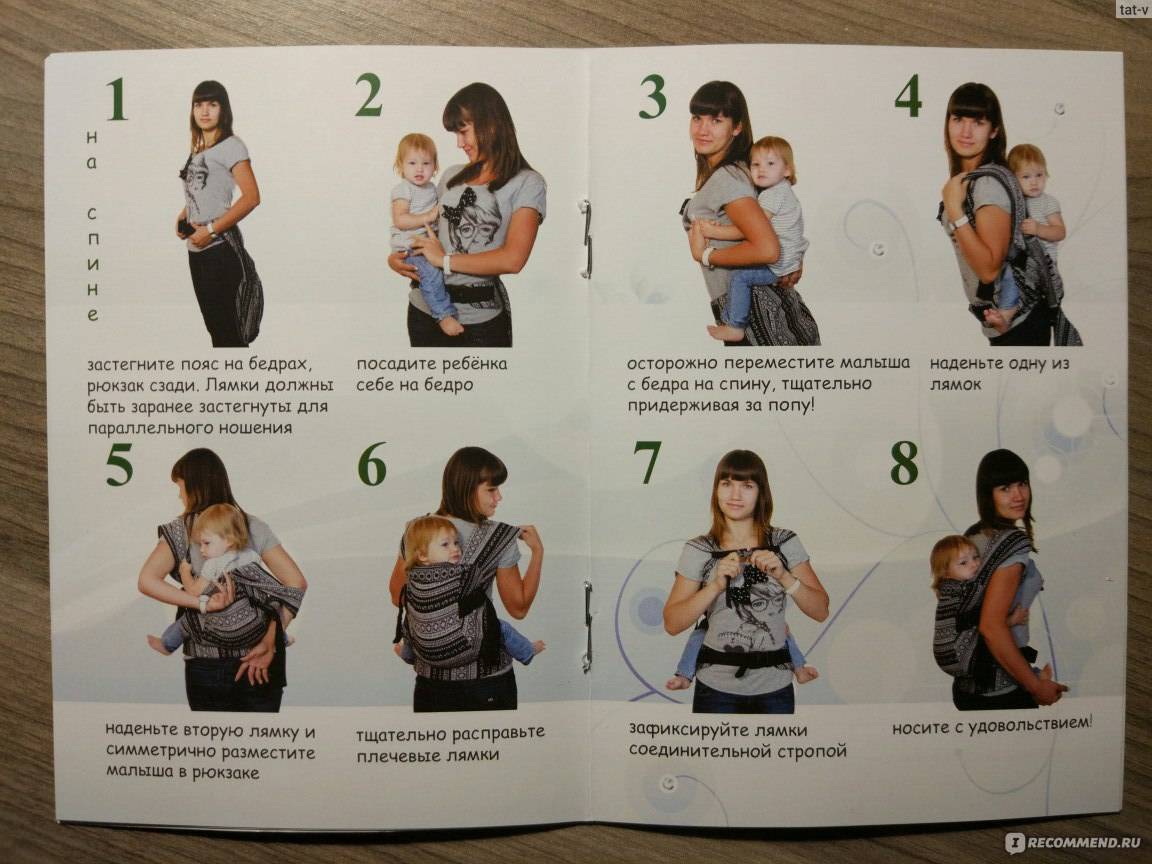 tat-v

1

на спине

застегните пояс на бедрах, рюкзак сзади. Лямки должны быть заранее застегнуты для параллельного ношения

2

посадите ребёнка себе на бедро

3

осторожно переместите малыша с бедра на спину, тщательно придерживая за попу!

4

наденьте одну из лямок

5

наденьте вторую лямку и симметрично разместите малыша в рюкзаке

6

тщательно расправьте плечевые лямки

7

зафиксируйте лямки соединительной стропой

8

носите с удовольствием!

RECOMMEND.RU