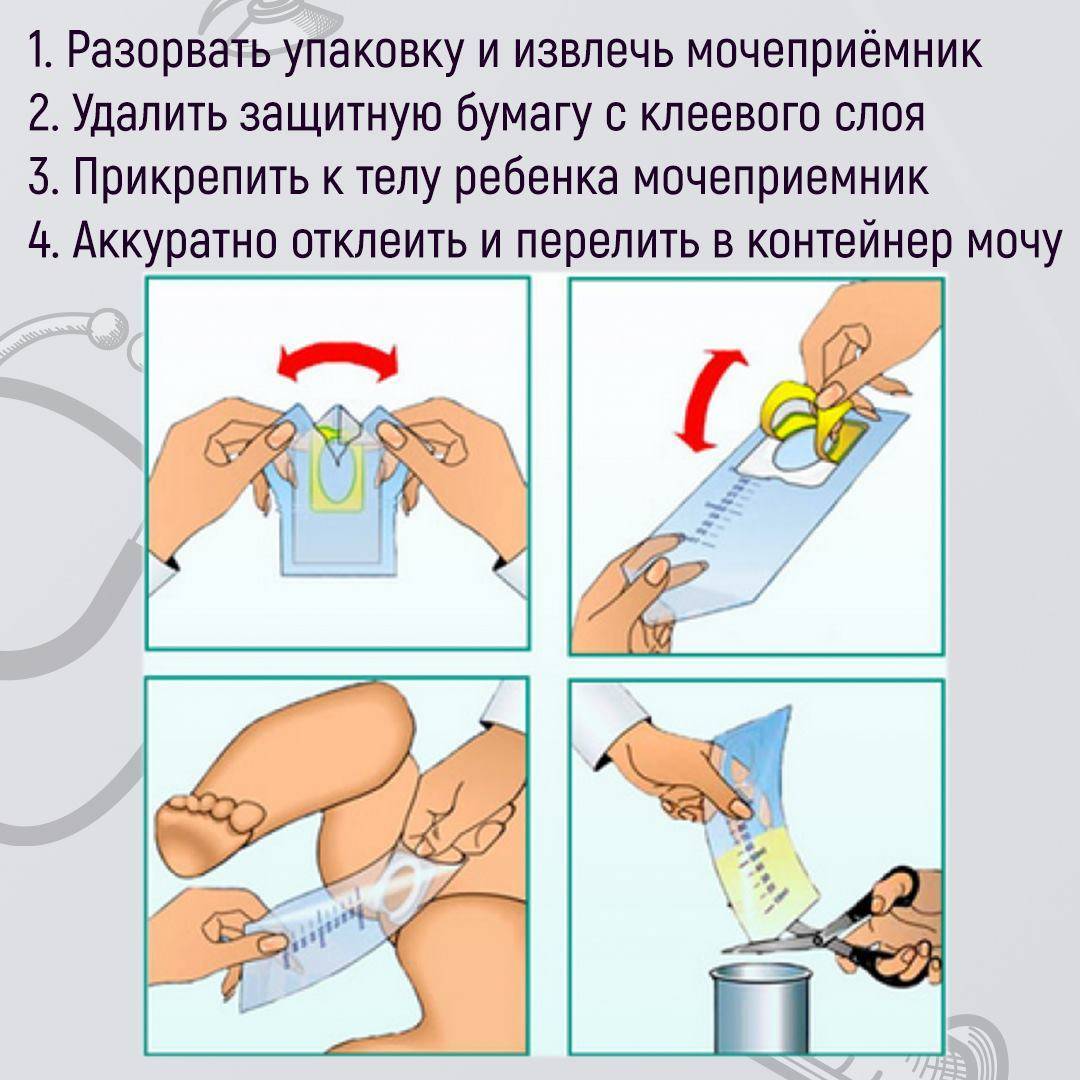 1. Разорвать упаковку и извлечь мочеприёмник
2. Удалить защитную бумагу с клеевого слоя
3. Прикрепить к телу ребенка мочеприемник
4. Аккуратно отклеить и перелить в контейнер мочу