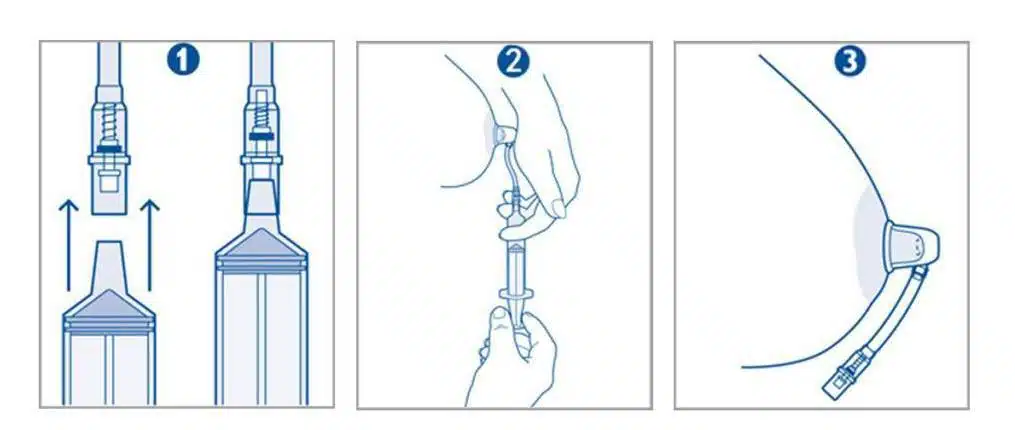 1

2

3